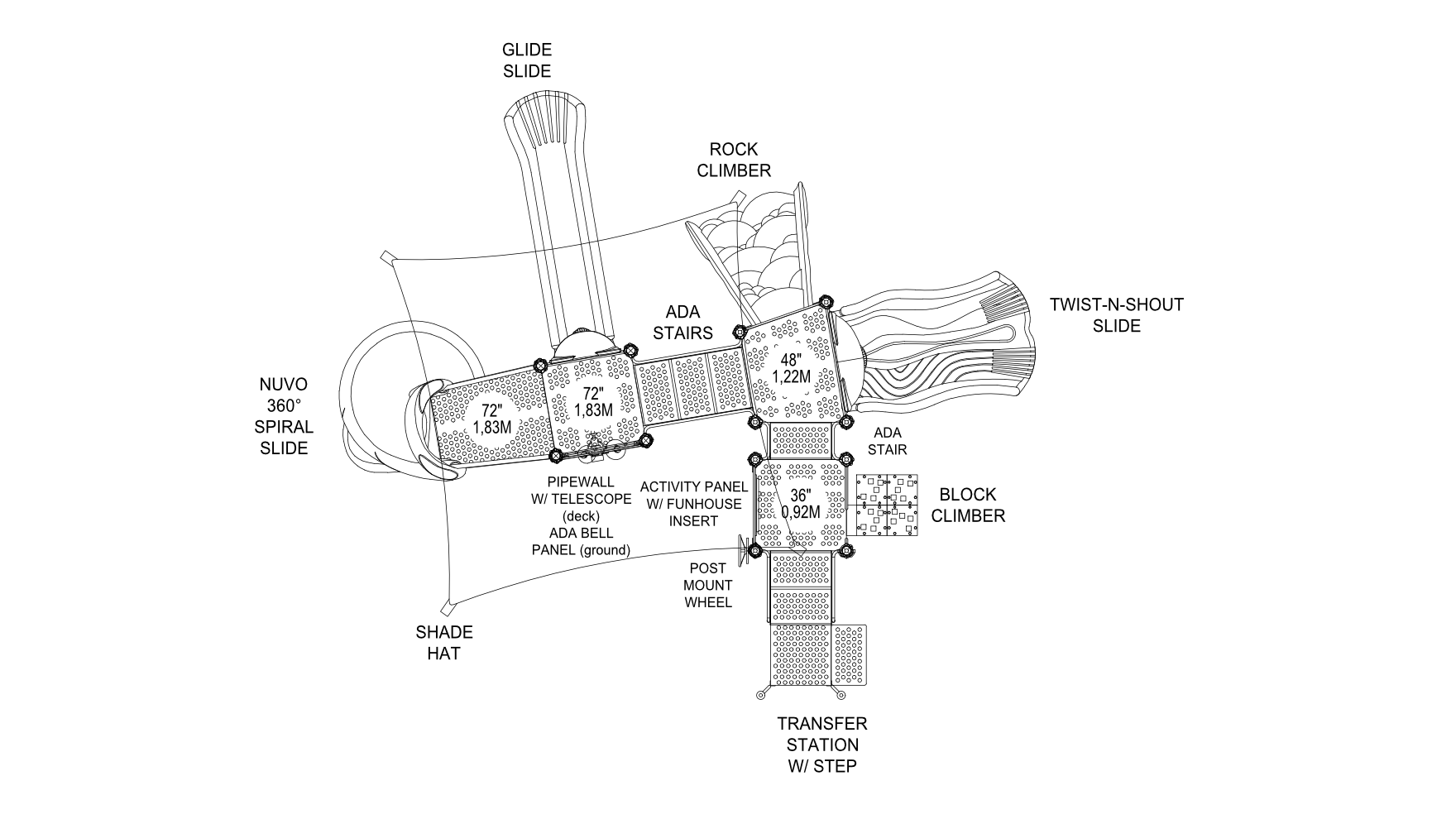 GLIDE SLIDE

ROCK CLIMBER

TWIST-N-SHOUT SLIDE

ADA STAIRS

NUVO 360° SPIRAL SLIDE

72" 1,83M

72" 1,83M

48" 1,22M

ADA STAIR

PIPEWALL W/ TELESCOPE (deck) ADA BELL PANEL (ground)

ACTIVITY PANEL W/ FUNHOUSE INSERT

36" 0,92M

BLOCK CLIMBER

POST MOUNT WHEEL

SHADE HAT

TRANSFER STATION W/ STEP