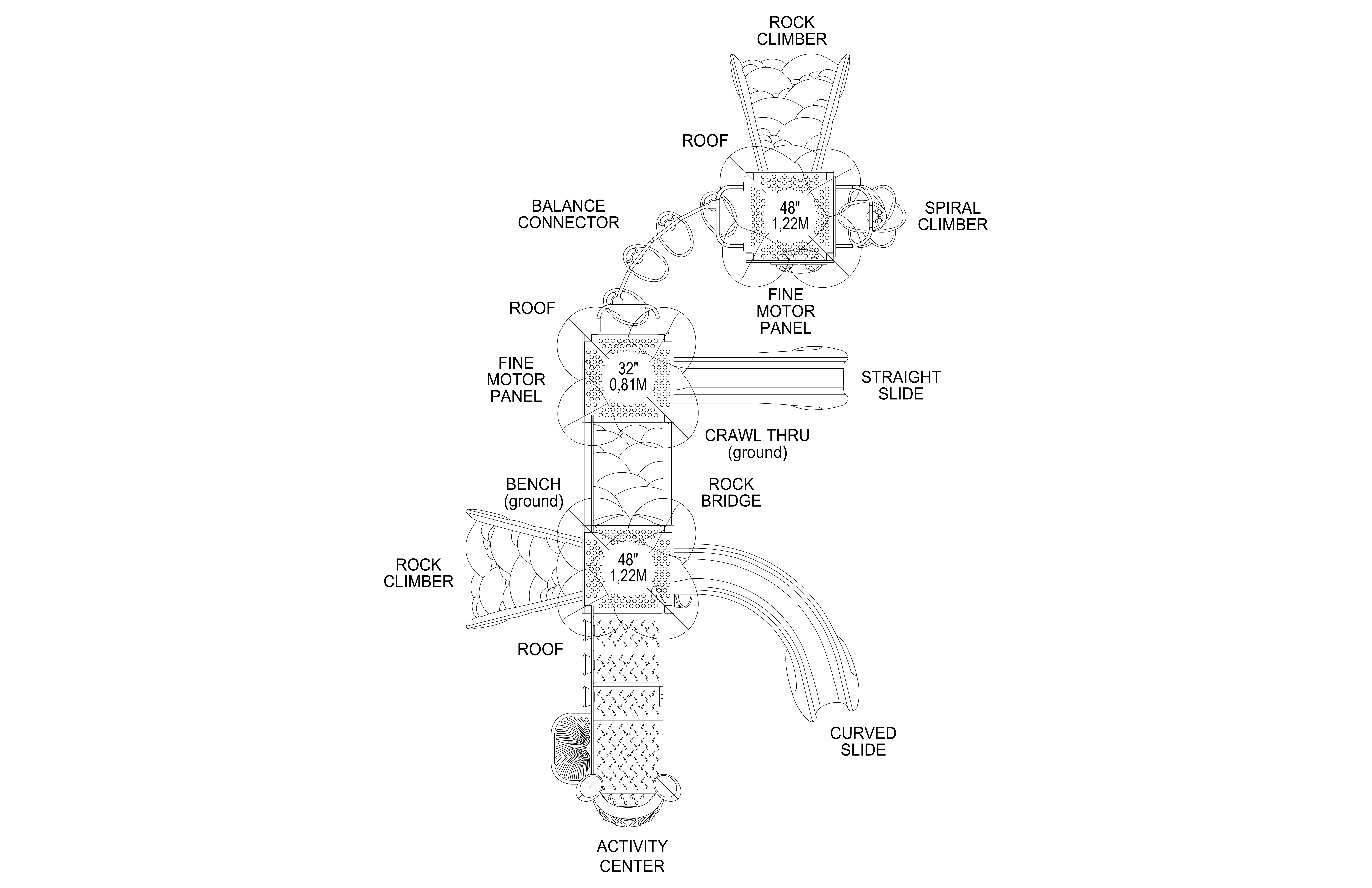 ROCK CLIMBER

ROOF

BALANCE CONNECTOR

48"
1,22M

SPIRAL CLIMBER

FINE MOTOR PANEL

ROOF

FINE MOTOR PANEL

32"
0,81M

STRAIGHT SLIDE

CRAWL THRU (ground)

BENCH (ground)

ROCK BRIDGE

ROCK CLIMBER

48"
1,22M

ROOF

CURVED SLIDE

ACTIVITY CENTER